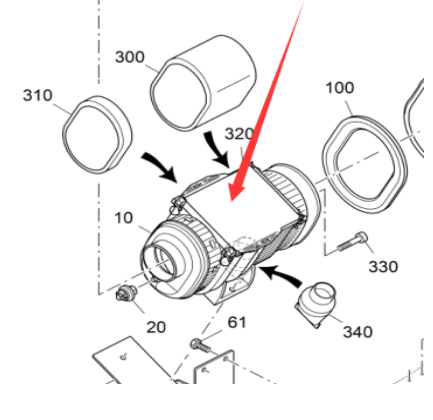 300
310
100
320
10
330
20
61
340